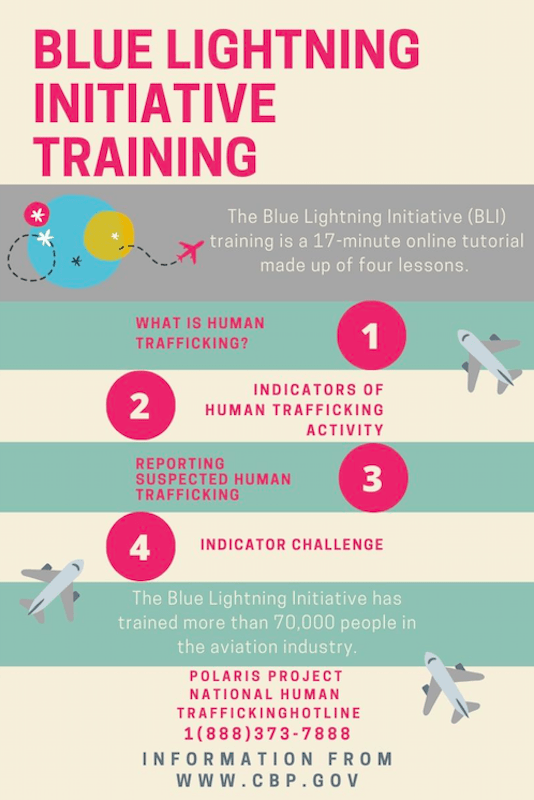 BLUE LIGHTNING INITIATIVE TRAINING

The Blue Lightning Initiative (BLI) training is a 17-minute online tutorial made up of four lessons.

WHAT IS HUMAN TRAFFICKING?

1

2

INDICATORS OF HUMAN TRAFFICKING ACTIVITY

REPORTING SUSPECTED HUMAN TRAFFICKING

3

4

INDICATOR CHALLENGE

The Blue Lightning Initiative has trained more than 70,000 people in the aviation industry.

POLARIS PROJECT
NATIONAL HUMAN TRAFFICKINGHOTLINE
1(888)373-7888

INFORMATION FROM
WWW.CBP.GOV